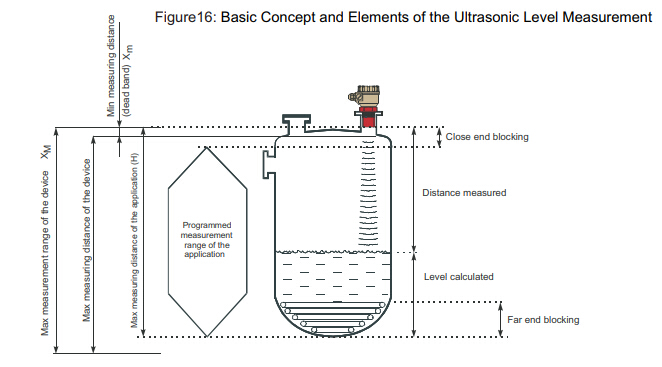 Figure16: Basic Concept and Elements of the Ultrasonic Level Measurement

Min measuring distance (dead band) $X_m$

Max measurement range of the device $X_M$

Max measuring distance of the device

Max measuring distance of the application (H)

Programmed measurement range of the application

Close end blocking

Distance measured

Level calculated

Far end blocking