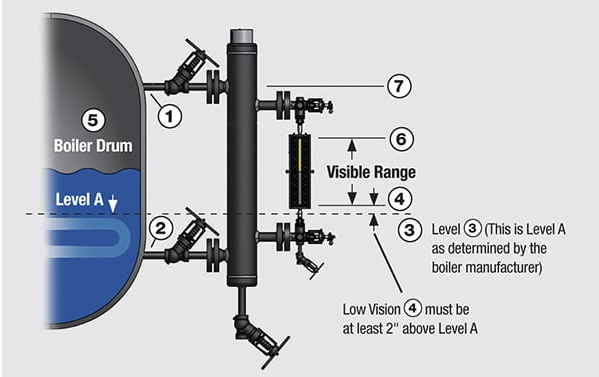 5
Boiler Drum

Level A

1

2

7

6

Visible Range

4

3

Level 3 (This is Level A as determined by the boiler manufacturer)

Low Vision 4 must be at least 2" above Level A